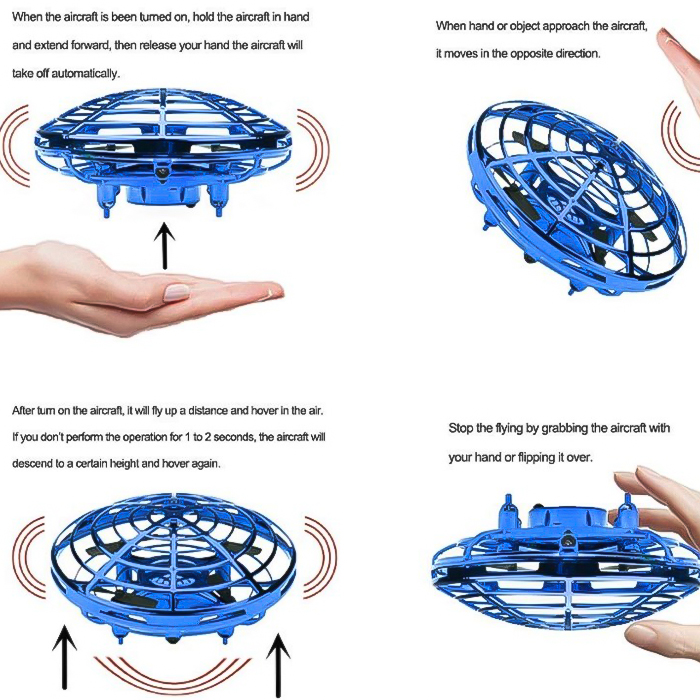 When the aircraft is been turned on, hold the aircraft in hand and extend forward, then release your hand the aircraft will take off automatically.

When hand or object approach the aircraft, it moves in the opposite direction.

After turn on the aircraft, it will fly up a distance and hover in the air. If you don't perform the operation for 1 to 2 seconds, the aircraft will descend to a certain height and hover again.

Stop the flying by grabbing the aircraft with your hand or flipping it over.